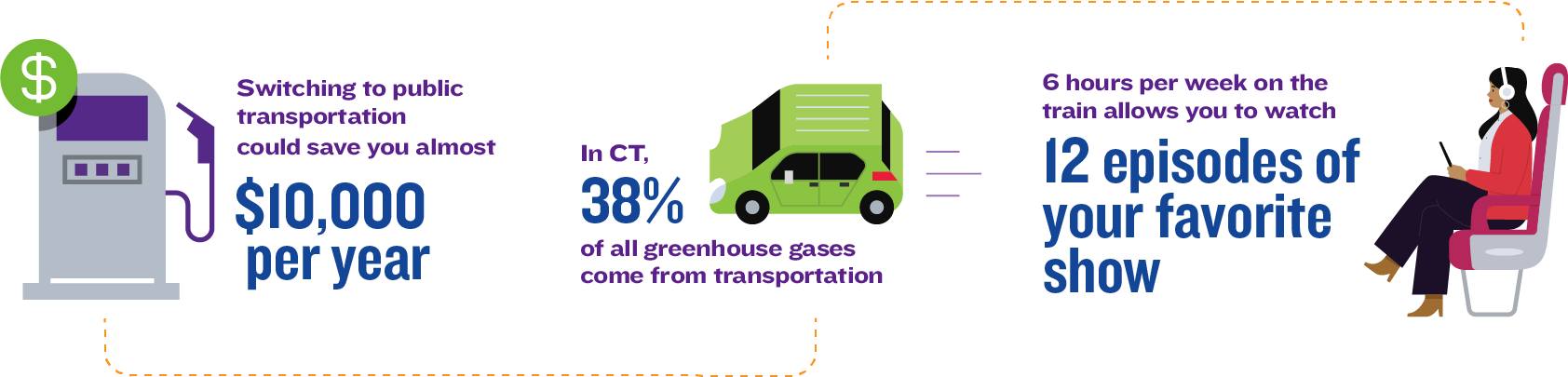 $

Switching to public transportation could save you almost

$10,000 per year

In CT,

38%

of all greenhouse gases come from transportation

6 hours per week on the train allows you to watch

12 episodes of your favorite show