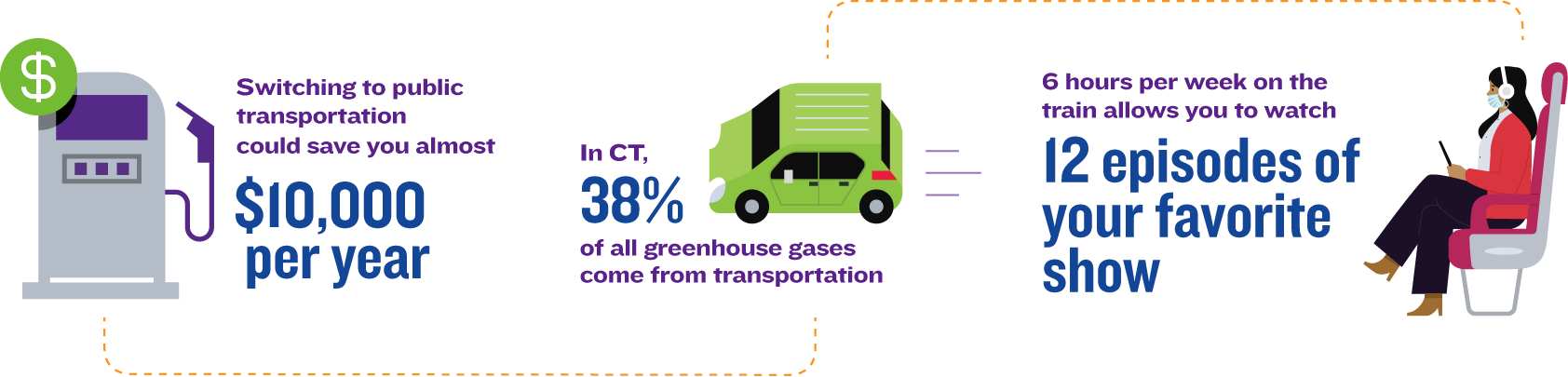 $

Switching to public transportation could save you almost

$10,000 per year

In CT, 38% of all greenhouse gases come from transportation

6 hours per week on the train allows you to watch

12 episodes of your favorite show